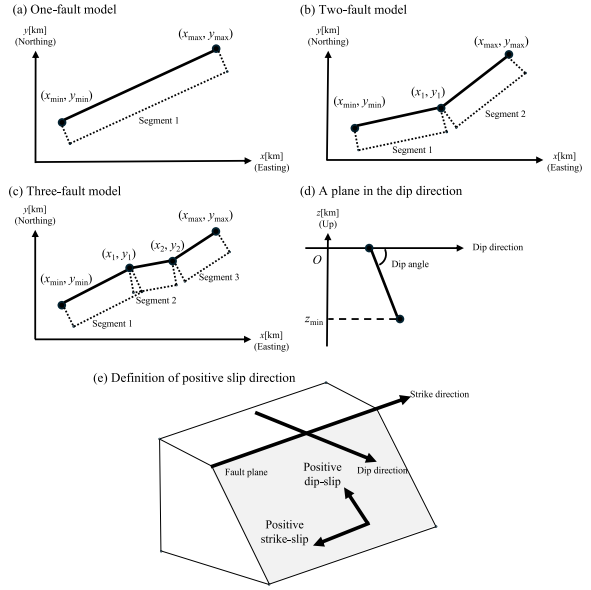 (a) One-fault model

$y$[km] (Northing)

$(x_{\max}, y_{\max})$

$(x_{\min}, y_{\min})$

Segment 1

$x$[km] (Easting)

(b) Two-fault model

$y$[km] (Northing)

$(x_{\max}, y_{\max})$

$(x_1, y_1)$

$(x_{\min}, y_{\min})$

Segment 2

Segment 1

$x$[km] (Easting)

(c) Three-fault model

$y$[km] (Northing)

$(x_{\max}, y_{\max})$

$(x_1, y_1)$

$(x_2, y_2)$

$(x_{\min}, y_{\min})$

Segment 3

Segment 2

Segment 1

$x$[km] (Easting)

(d) A plane in the dip direction

$z$[km] (Up)

Dip direction

$O$

Dip angle

$z_{\min}$

(e) Definition of positive slip direction

Strike direction

Fault plane

Positive dip-slip

Dip direction

Positive strike-slip